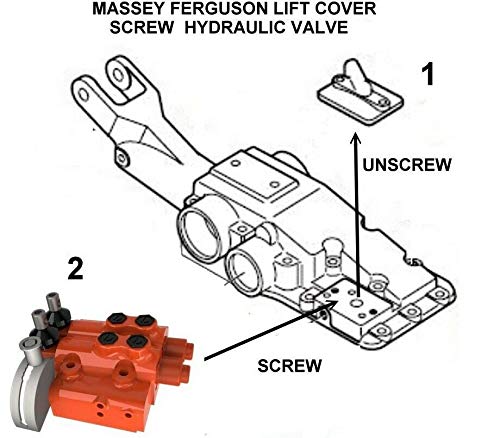 MASSEY FERGUSON LIFT COVER
SCREW HYDRAULIC VALVE

1

UNSCREW

2

SCREW