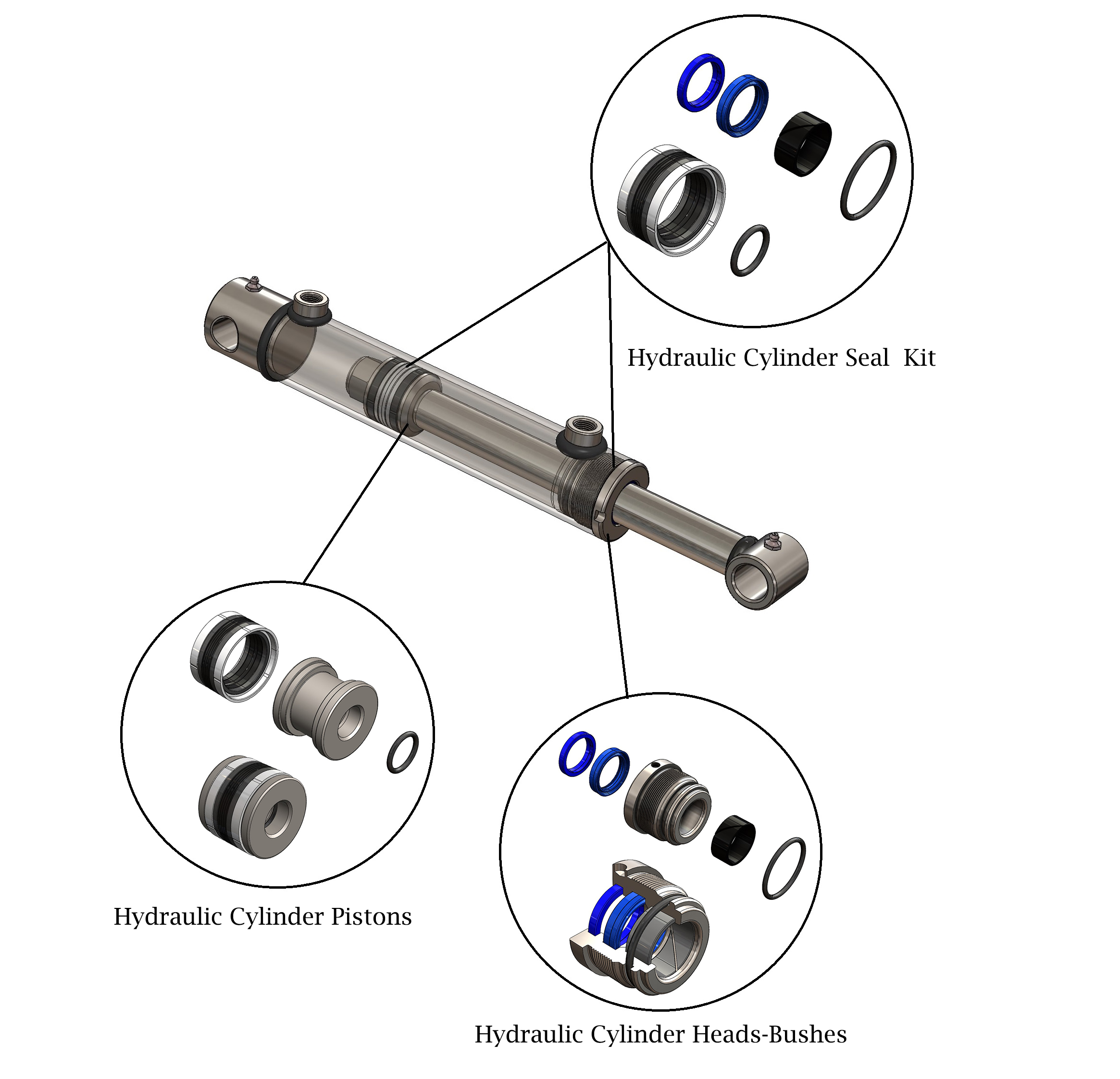 Hydraulic Cylinder Seal Kit

Hydraulic Cylinder Pistons

Hydraulic Cylinder Heads-Bushes